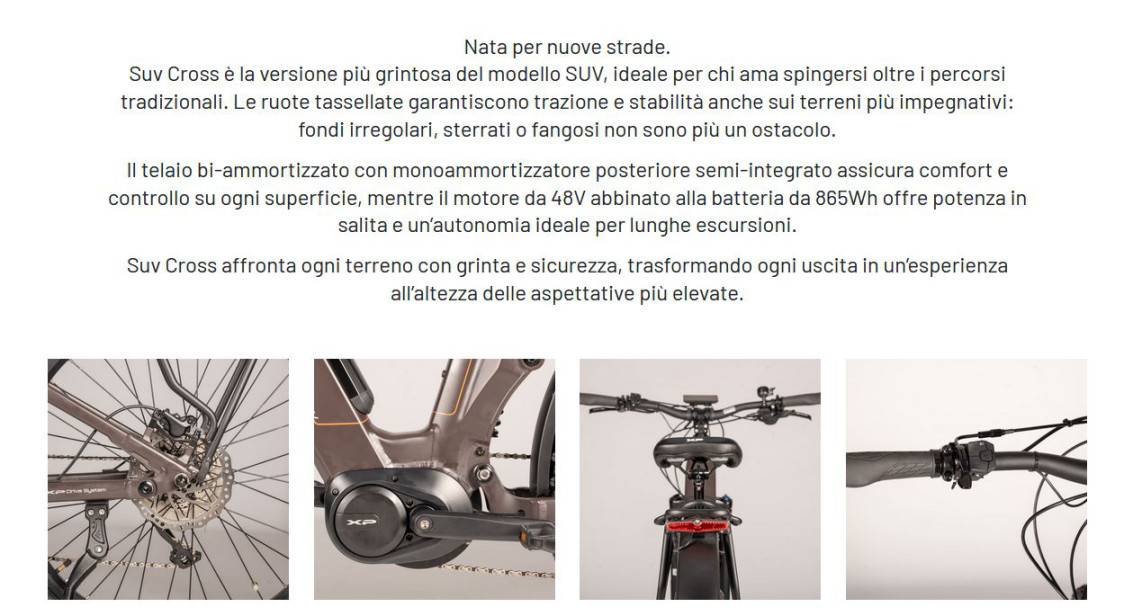 Nata per nuove strade.
Suv Cross è la versione più grintosa del modello SUV, ideale per chi ama spingersi oltre i percorsi tradizionali. Le ruote tassellate garantiscono trazione e stabilità anche sui terreni più impegnativi: fondi irregolari, sterrati o fangosi non sono più un ostacolo.

Il telaio bi-ammortizzato con monoammortizzatore posteriore semi-integrato assicura comfort e controllo su ogni superficie, mentre il motore da 48V abbinato alla batteria da 865Wh offre potenza in salita e un'autonomia ideale per lunghe escursioni.

Suv Cross affronta ogni terreno con grinta e sicurezza, trasformando ogni uscita in un'esperienza all'altezza delle aspettative più elevate.

XP Drive System

XP